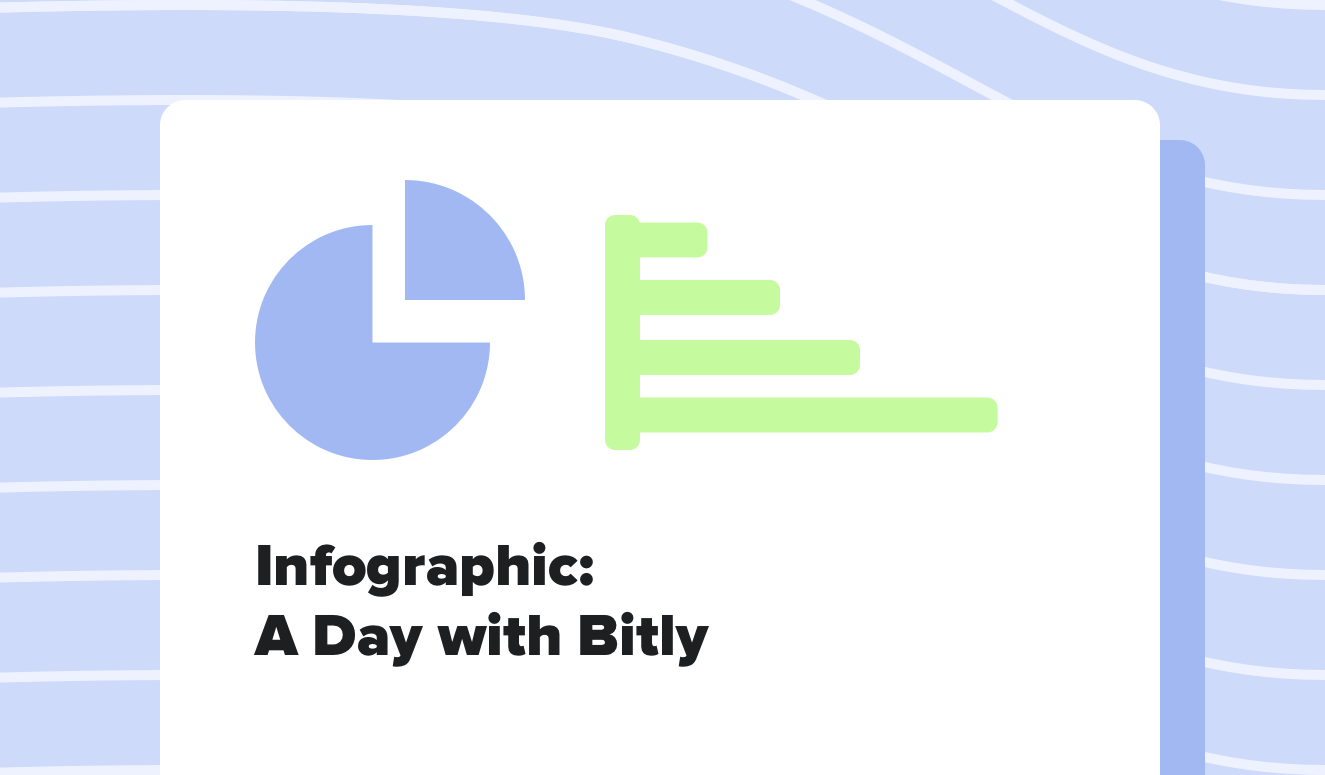 Infographic:
A Day with Bitly